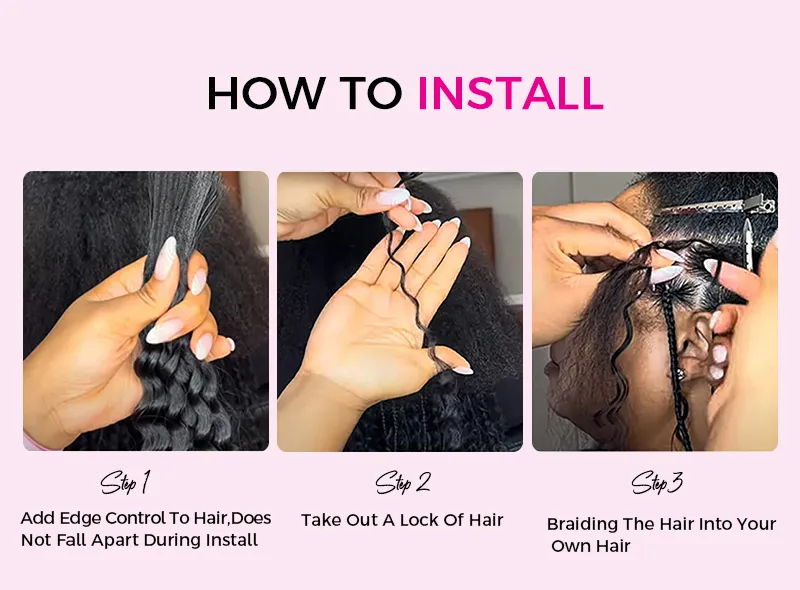 HOW TO INSTALL

Step 1

Add Edge Control To Hair,Does Not Fall Apart During Install

Step 2

Take Out A Lock Of Hair

Step 3

Braiding The Hair Into Your Own Hair